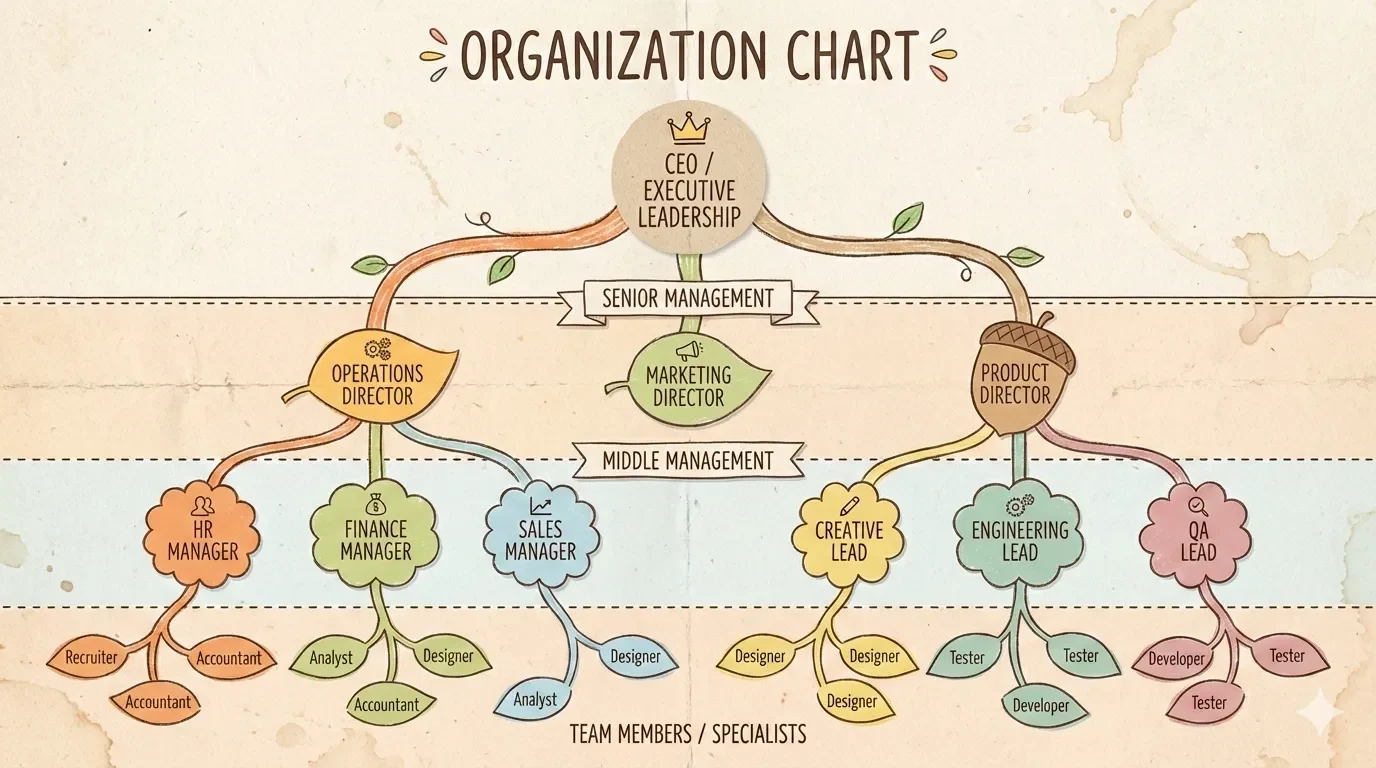 ORGANIZATION CHART

CEO / EXECUTIVE LEADERSHIP

SENIOR MANAGEMENT

OPERATIONS DIRECTOR

MARKETING DIRECTOR

PRODUCT DIRECTOR

MIDDLE MANAGEMENT

HR MANAGER

FINANCE MANAGER

SALES MANAGER

CREATIVE LEAD

ENGINEERING LEAD

QA LEAD

Recruiter

Accountant

Accountant

Analyst

Designer

Accountant

Designer

Analyst

Designer

Designer

Designer

Tester

Tester

Developer

Developer

Tester

Tester

TEAM MEMBERS / SPECIALISTS