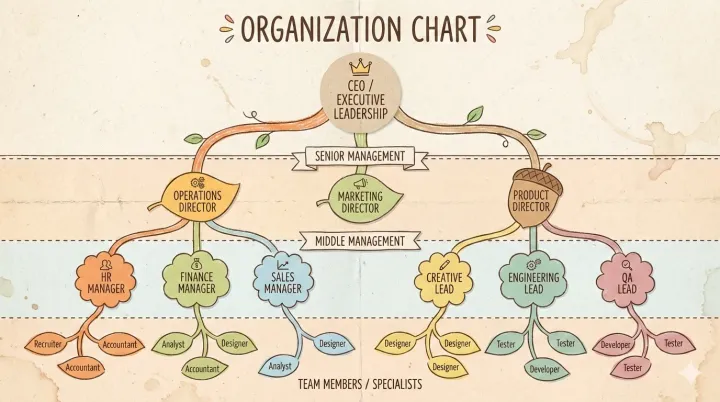 ORGANIZATION CHART

CEO / EXECUTIVE LEADERSHIP

SENIOR MANAGEMENT

OPERATIONS DIRECTOR

MARKETING DIRECTOR

PRODUCT DIRECTOR

MIDDLE MANAGEMENT

HR MANAGER

FINANCE MANAGER

SALES MANAGER

CREATIVE LEAD

ENGINEERING LEAD

QA LEAD

Recruiter
Accountant
Accountant

Analyst
Designer
Accountant

Designer
Analyst

Designer
Designer
Designer

Tester
Tester
Developer

Developer
Tester
Tester

TEAM MEMBERS / SPECIALISTS